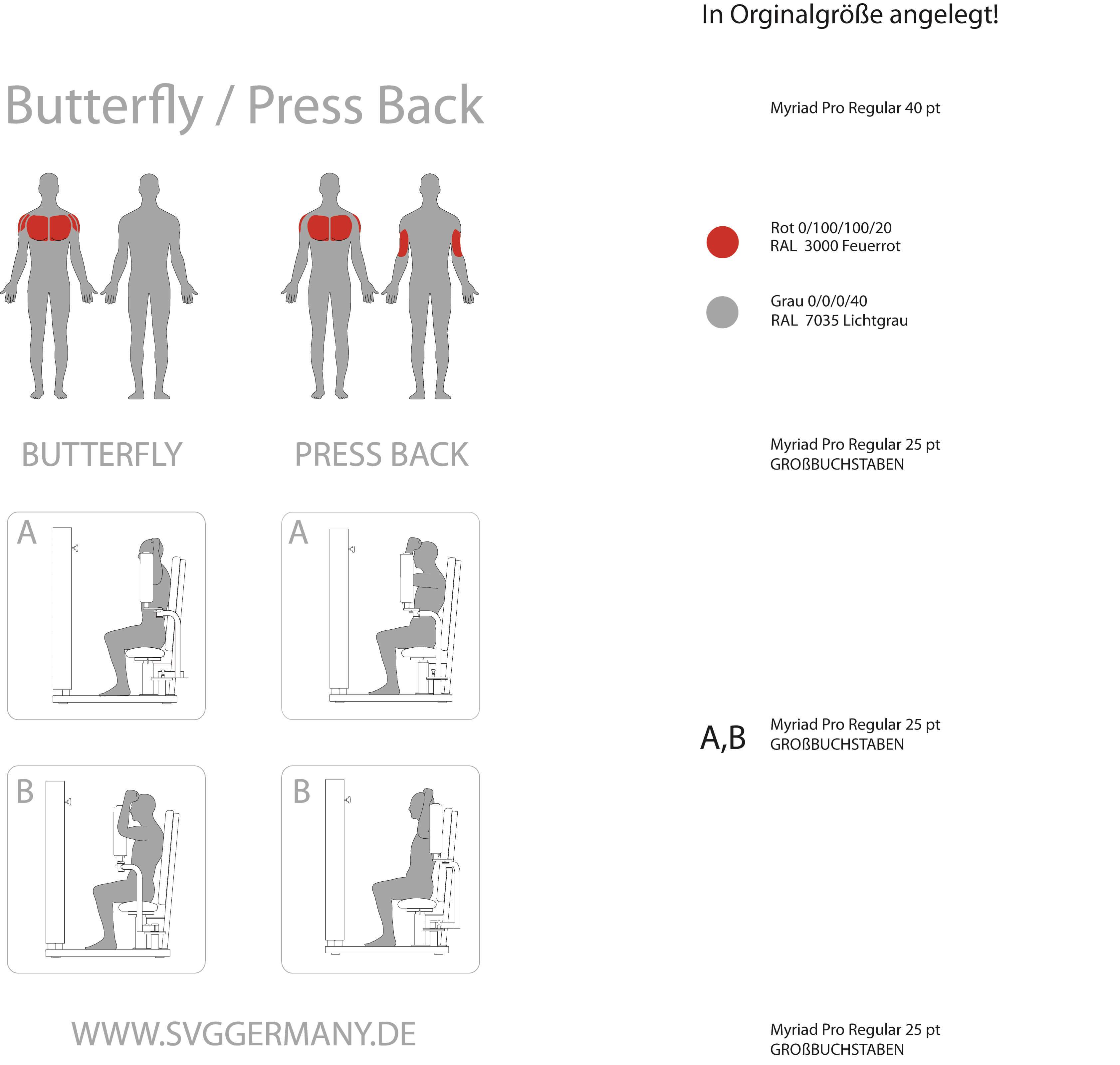 In Orginalgröße angelegt!

Butterfly / Press Back

Myriad Pro Regular 40 pt

Rot 0/100/100/20
RAL 3000 Feuerrot

Grau 0/0/0/40
RAL 7035 Lichtgrau

BUTTERFLY

PRESS BACK

Myriad Pro Regular 25 pt
GROßBUCHSTABEN

A

A

A,B

Myriad Pro Regular 25 pt
GROßBUCHSTABEN

B

B

WWW.SVGGERMANY.DE

Myriad Pro Regular 25 pt
GROßBUCHSTABEN