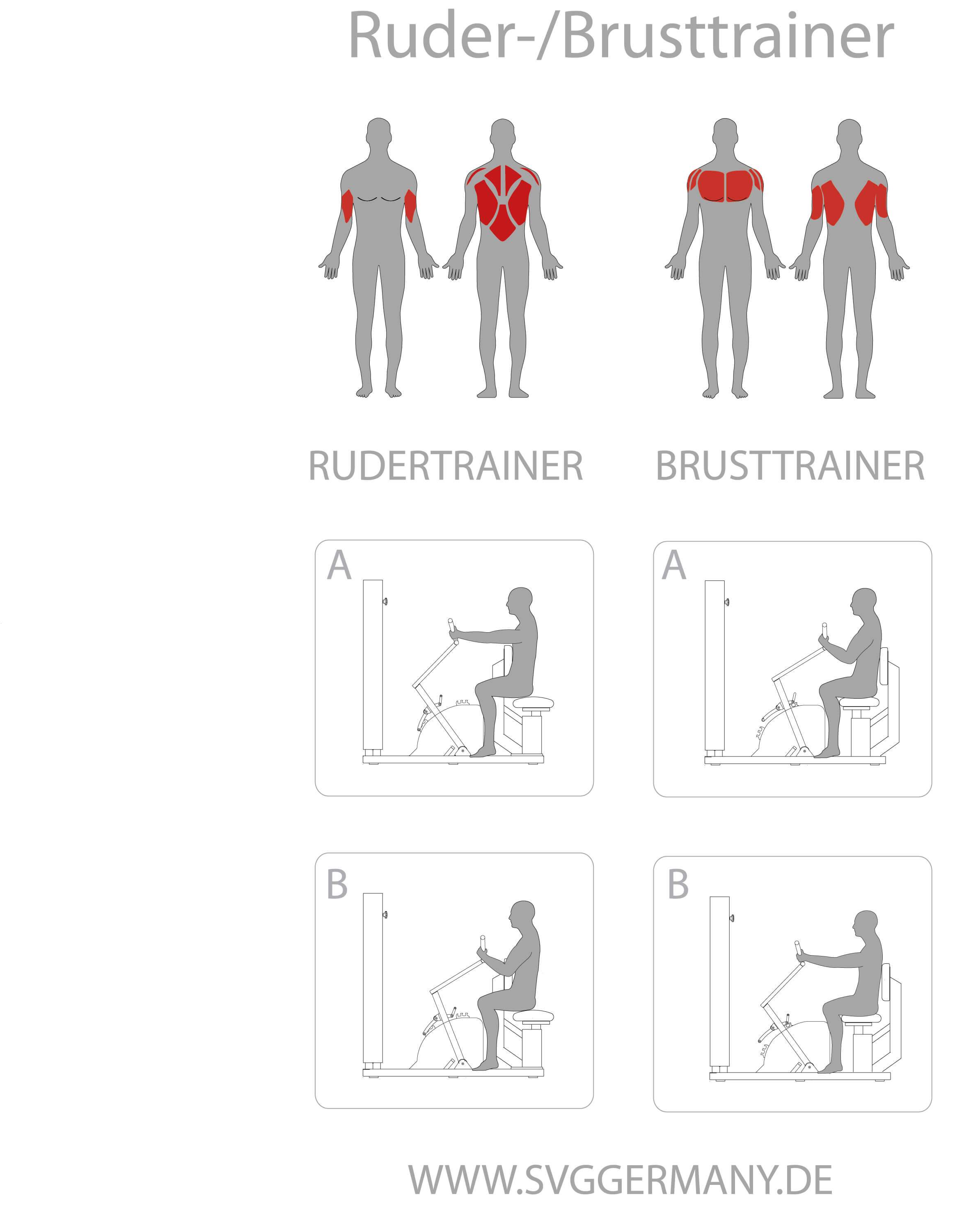 Ruder-/Brusttrainer

RUDERTRAINER

BRUSTTRAINER

A

A

B

B

WWW.SVGGERMANY.DE