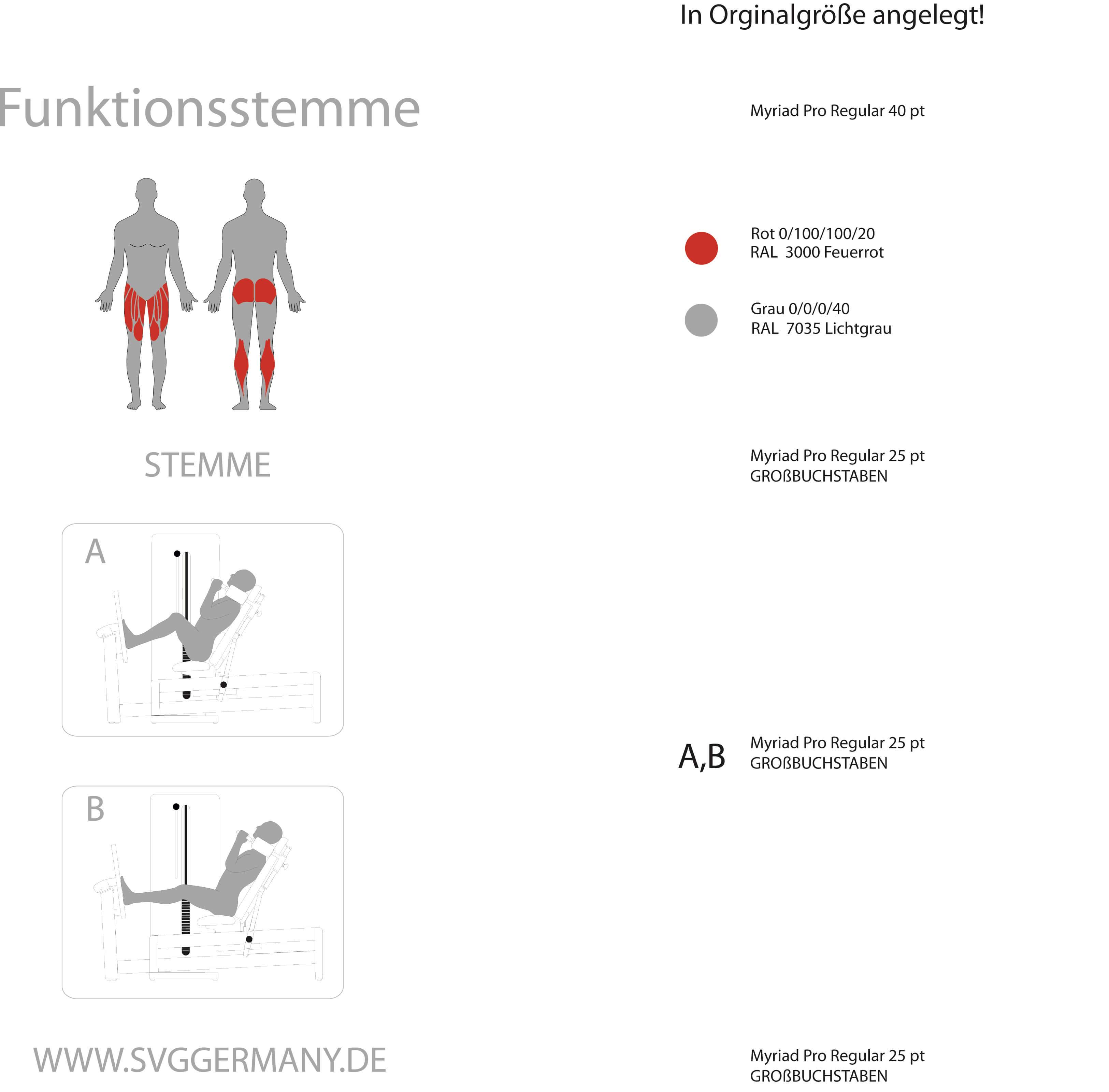 In Orginalgröße angelegt!

Funktionsstemme

Myriad Pro Regular 40 pt

Rot 0/100/100/20
RAL 3000 Feuerrot

Grau 0/0/0/40
RAL 7035 Lichtgrau

STEMME

Myriad Pro Regular 25 pt
GROßBUCHSTABEN

A

A,B

Myriad Pro Regular 25 pt
GROßBUCHSTABEN

B

WWW.SVGGERMANY.DE

Myriad Pro Regular 25 pt
GROßBUCHSTABEN